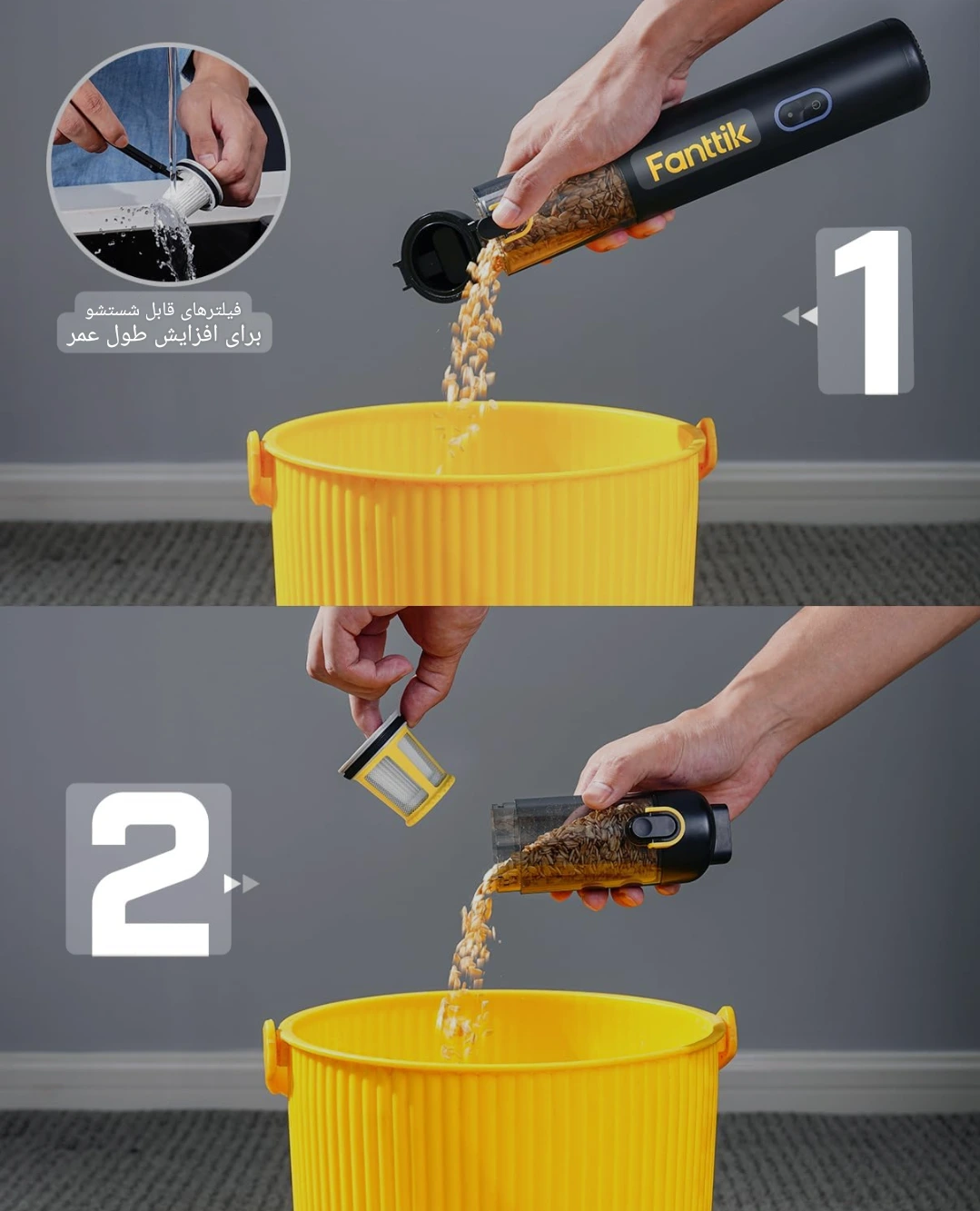 فیلترهای قابل شستشو
برای افزایش طول عمر

Fanttik

1

2